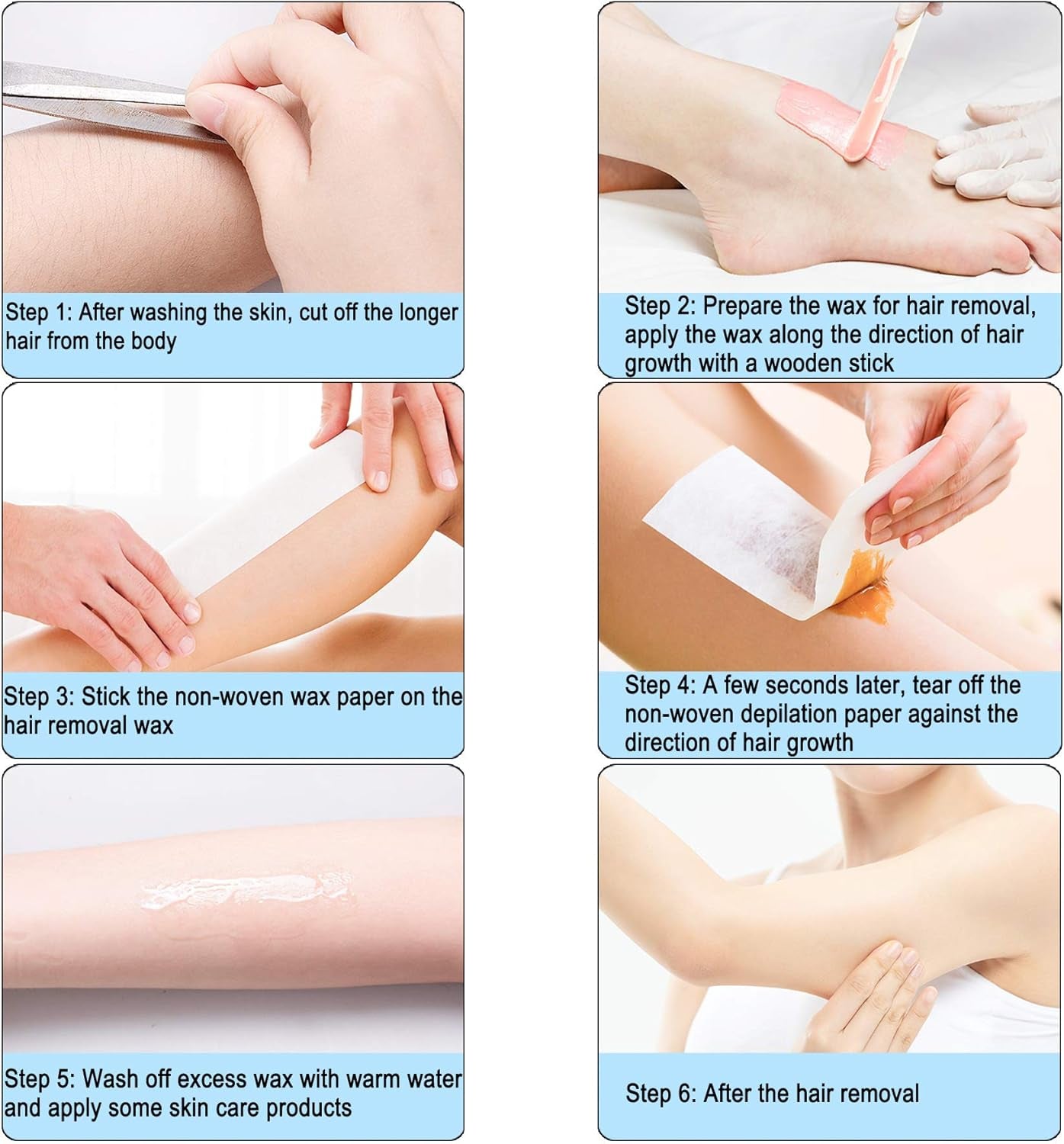 Step 1: After washing the skin, cut off the longer hair from the body

Step 2: Prepare the wax for hair removal, apply the wax along the direction of hair growth with a wooden stick

Step 3: Stick the non-woven wax paper on the hair removal wax

Step 4: A few seconds later, tear off the non-woven depilation paper against the direction of hair growth

Step 5: Wash off excess wax with warm water and apply some skin care products

Step 6: After the hair removal