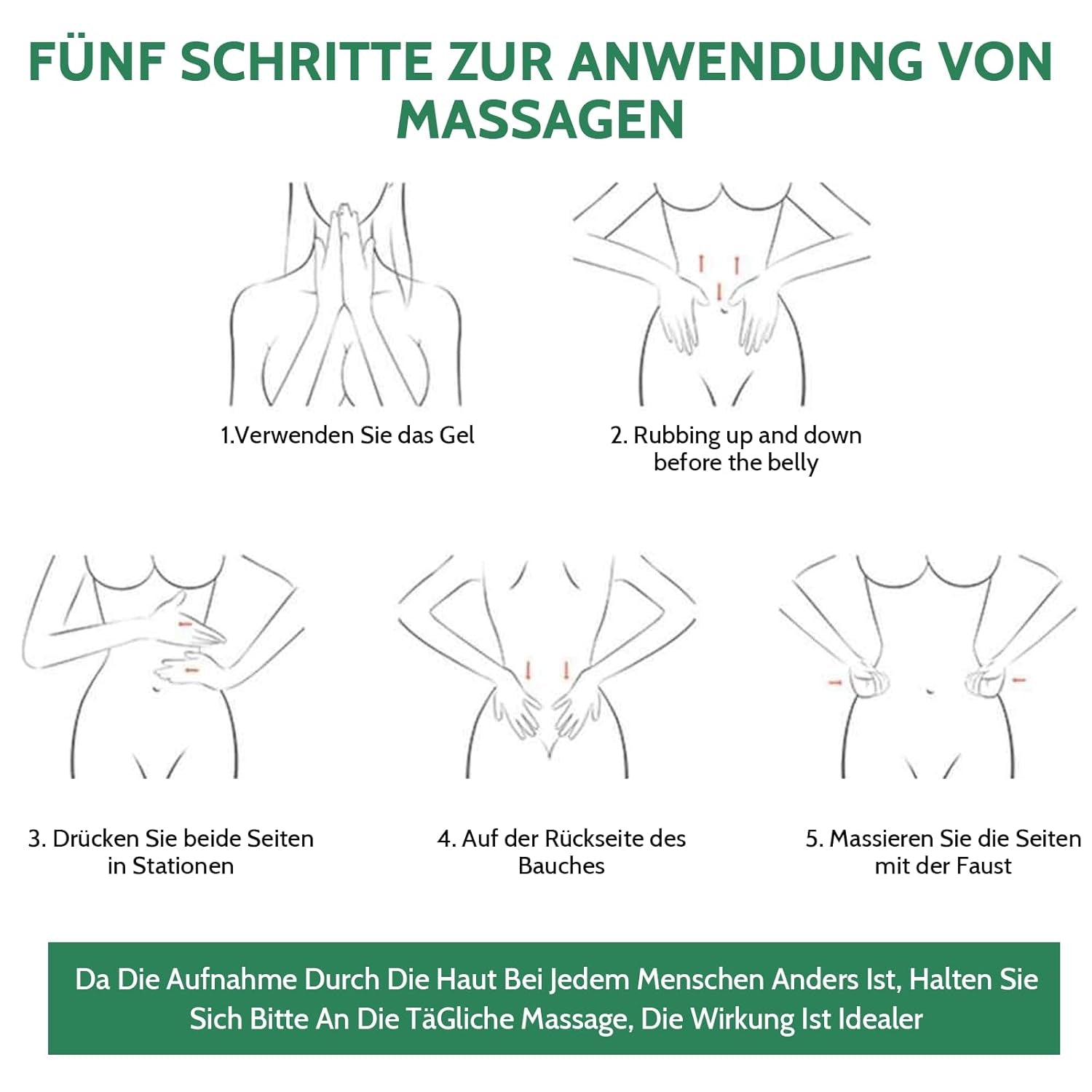 FÜNF SCHRITTE ZUR ANWENDUNG VON MASSAGEN

1.Verwenden Sie das Gel

2. Rubbing up and down before the belly

3. Drücken Sie beide Seiten in Stationen

4. Auf der Rückseite des Bauches

5. Massieren Sie die Seiten mit der Faust

Da Die Aufnahme Durch Die Haut Bei Jedem Menschen Anders Ist, Halten Sie Sich Bitte An Die TäGliche Massage, Die Wirkung Ist Idealer