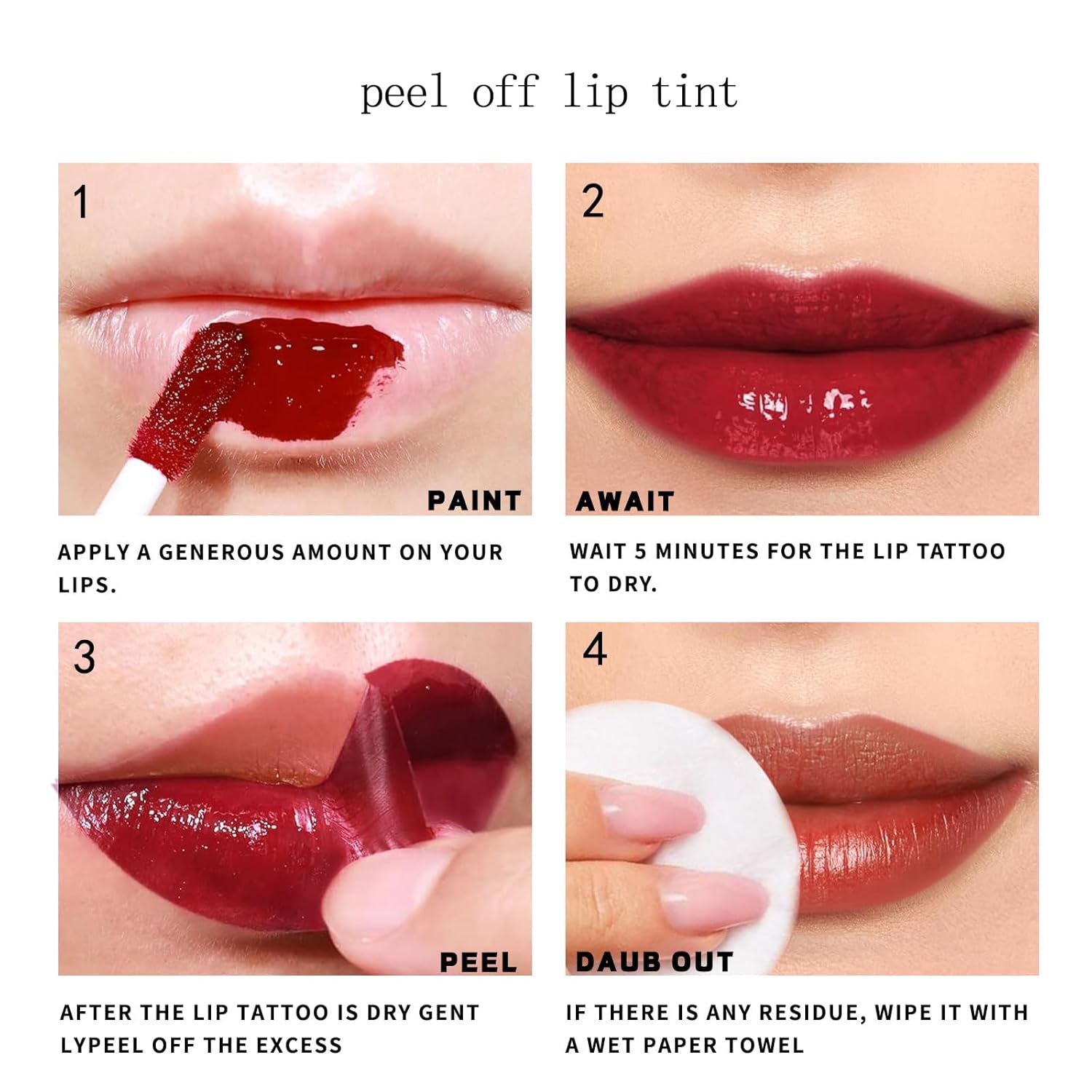 peel off lip tint

1

PAINT

APPLY A GENEROUS AMOUNT ON YOUR LIPS.

2

AWAIT

WAIT 5 MINUTES FOR THE LIP TATTOO TO DRY.

3

PEEL

AFTER THE LIP TATTOO IS DRY GENT LYPEEL OFF THE EXCESS

4

DAUB OUT

IF THERE IS ANY RESIDUE, WIPE IT WITH A WET PAPER TOWEL