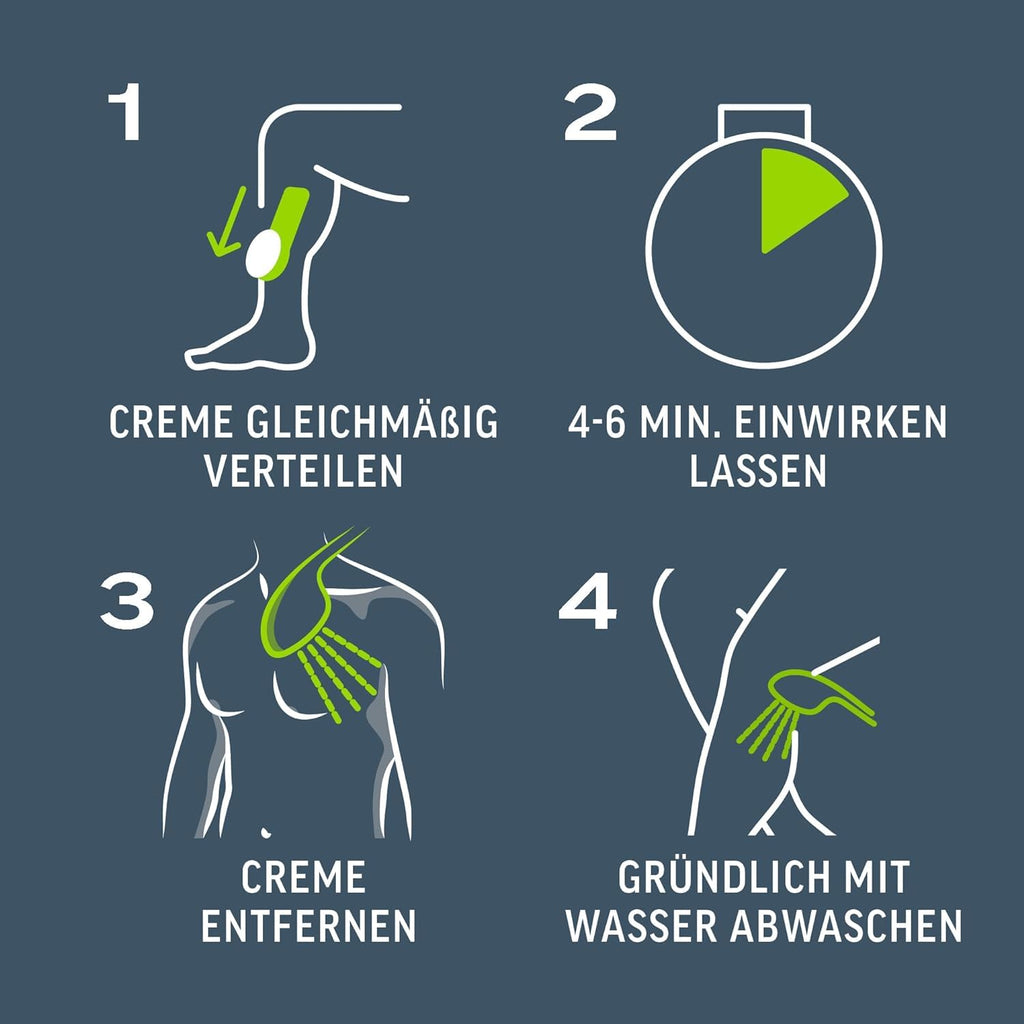 1

CREME GLEICHMÄßIG VERTEILEN

2

4-6 MIN. EINWIRKEN LASSEN

3

CREME ENTFERNEN

4

GRÜNDLICH MIT WASSER ABWASCHEN