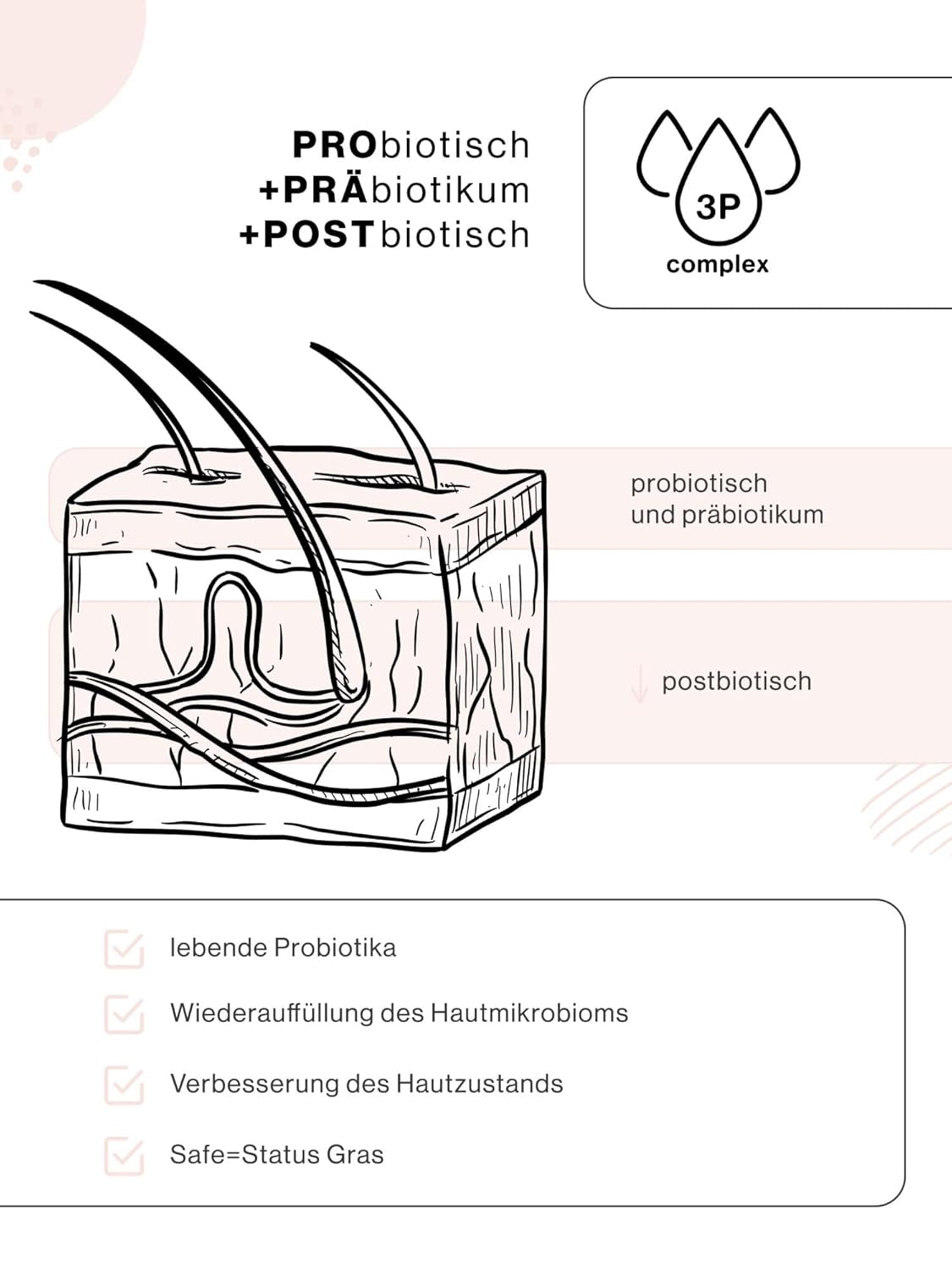 PRObiotisch
+PRÄbiotikum
+POSTbiotisch

3P
complex

probiotisch
und präbiotikum

postbiotisch

lebende Probiotika

Wiederauffüllung des Hautmikrobioms

Verbesserung des Hautzustands

Safe=Status Gras