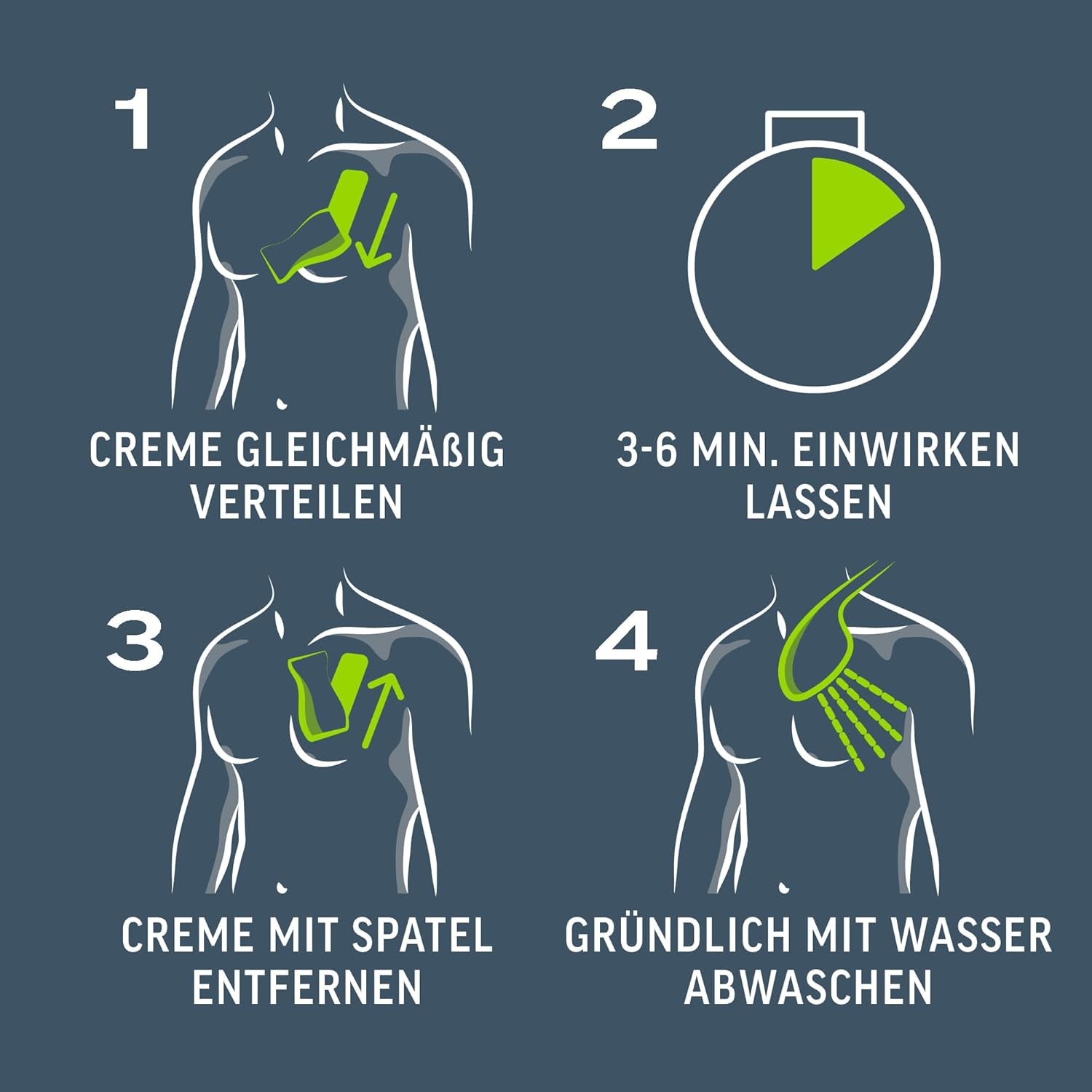 1

CREME GLEICHMÄßIG VERTEILEN

2

3-6 MIN. EINWIRKEN LASSEN

3

CREME MIT SPATEL ENTFERNEN

4

GRÜNDLICH MIT WASSER ABWASCHEN