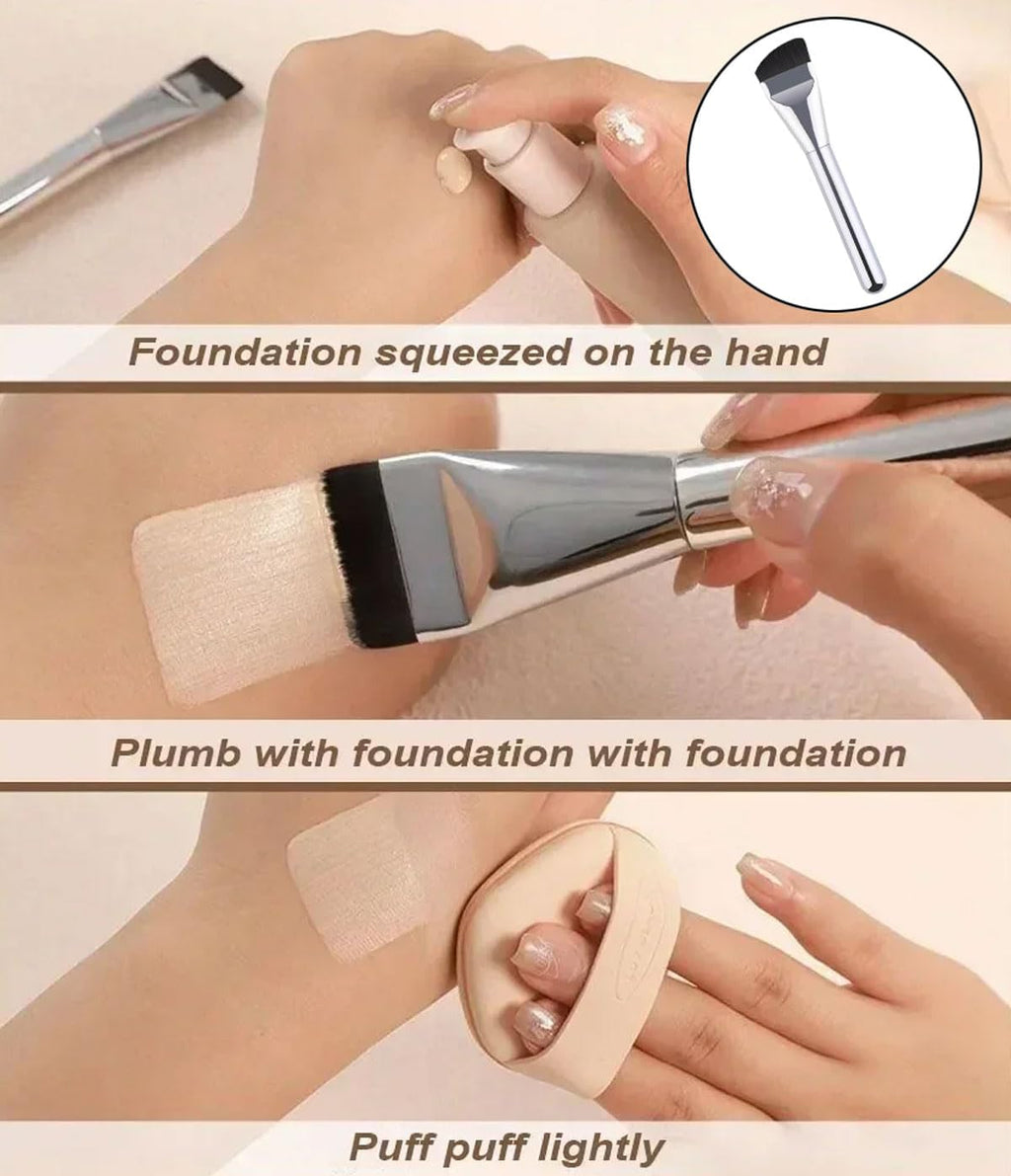 Foundation squeezed on the hand

Plumb with foundation with foundation

Puff puff lightly