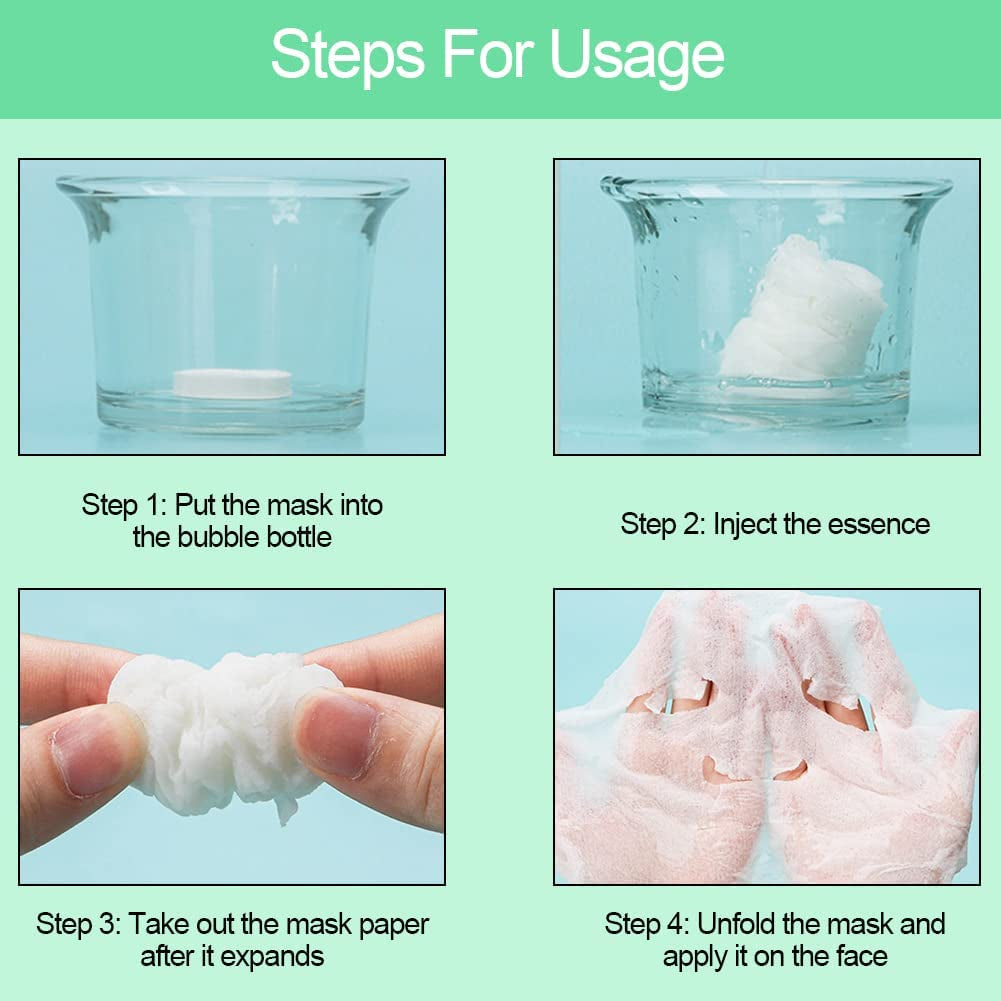 Steps For Usage

Step 1: Put the mask into the bubble bottle

Step 2: Inject the essence

Step 3: Take out the mask paper after it expands

Step 4: Unfold the mask and apply it on the face